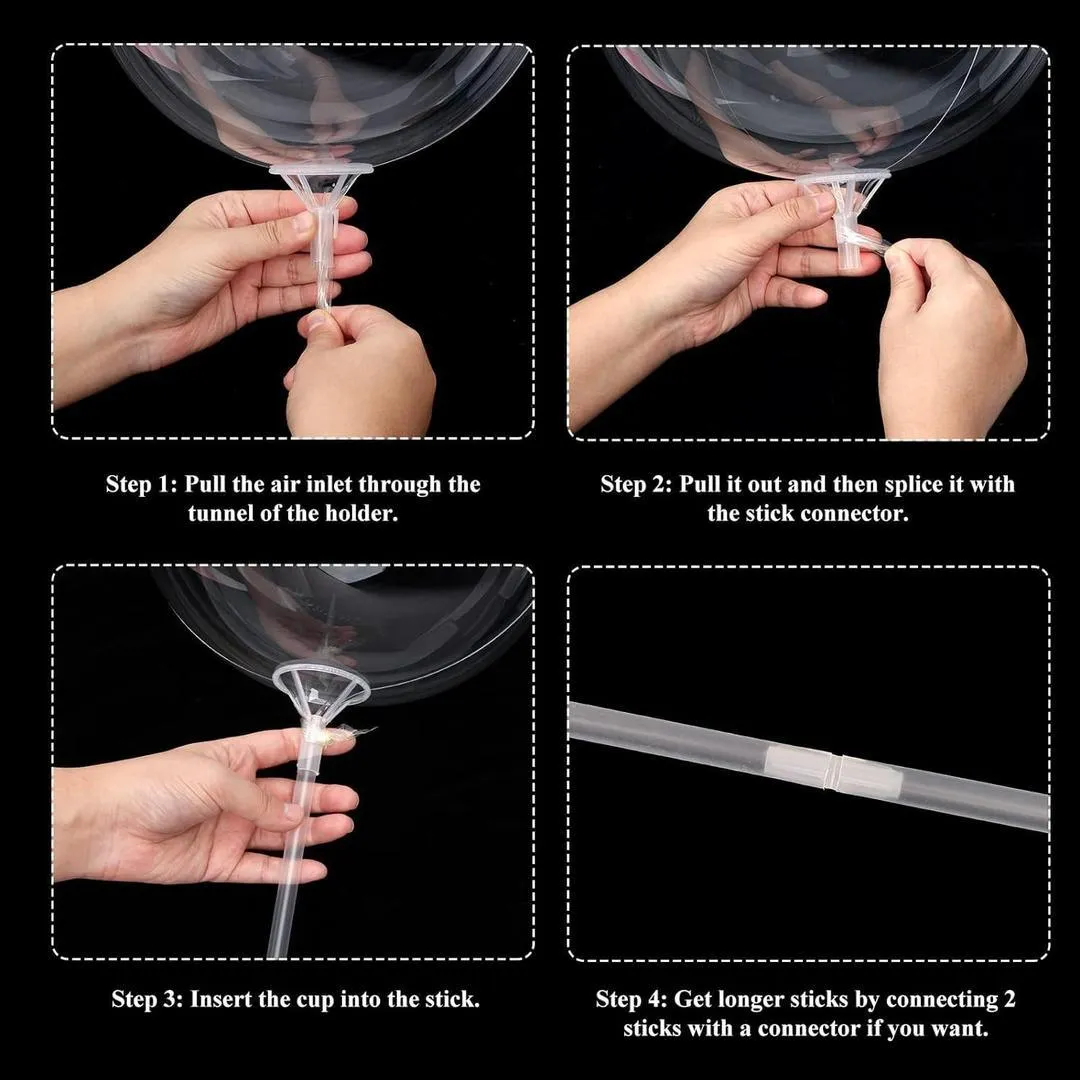 Step 1: Pull the air inlet through the tunnel of the holder.

Step 2: Pull it out and then splice it with the stick connector.

Step 3: Insert the cup into the stick.

Step 4: Get longer sticks by connecting 2 sticks with a connector if you want.