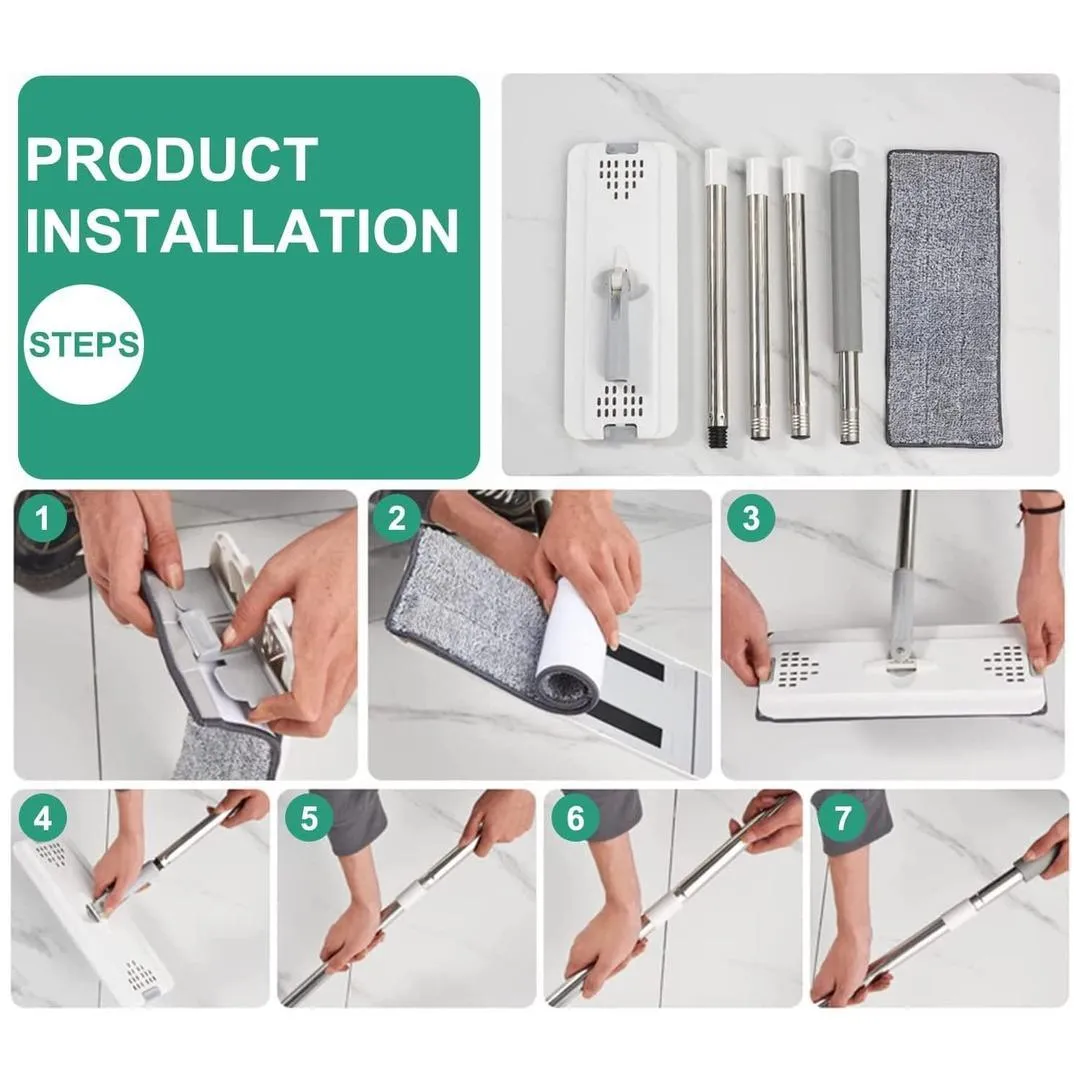 PRODUCT INSTALLATION

STEPS

1

2

3

4

5

6

7