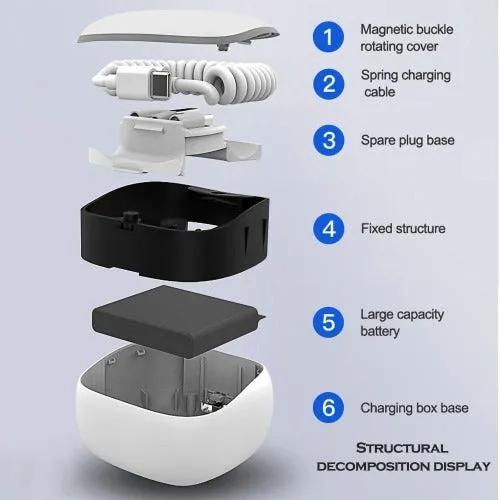 1 Magnetic buckle rotating cover

2 Spring charging cable

3 Spare plug base

4 Fixed structure

5 Large capacity battery

6 Charging box base

STRUCTURAL DECOMPOSITION DISPLAY