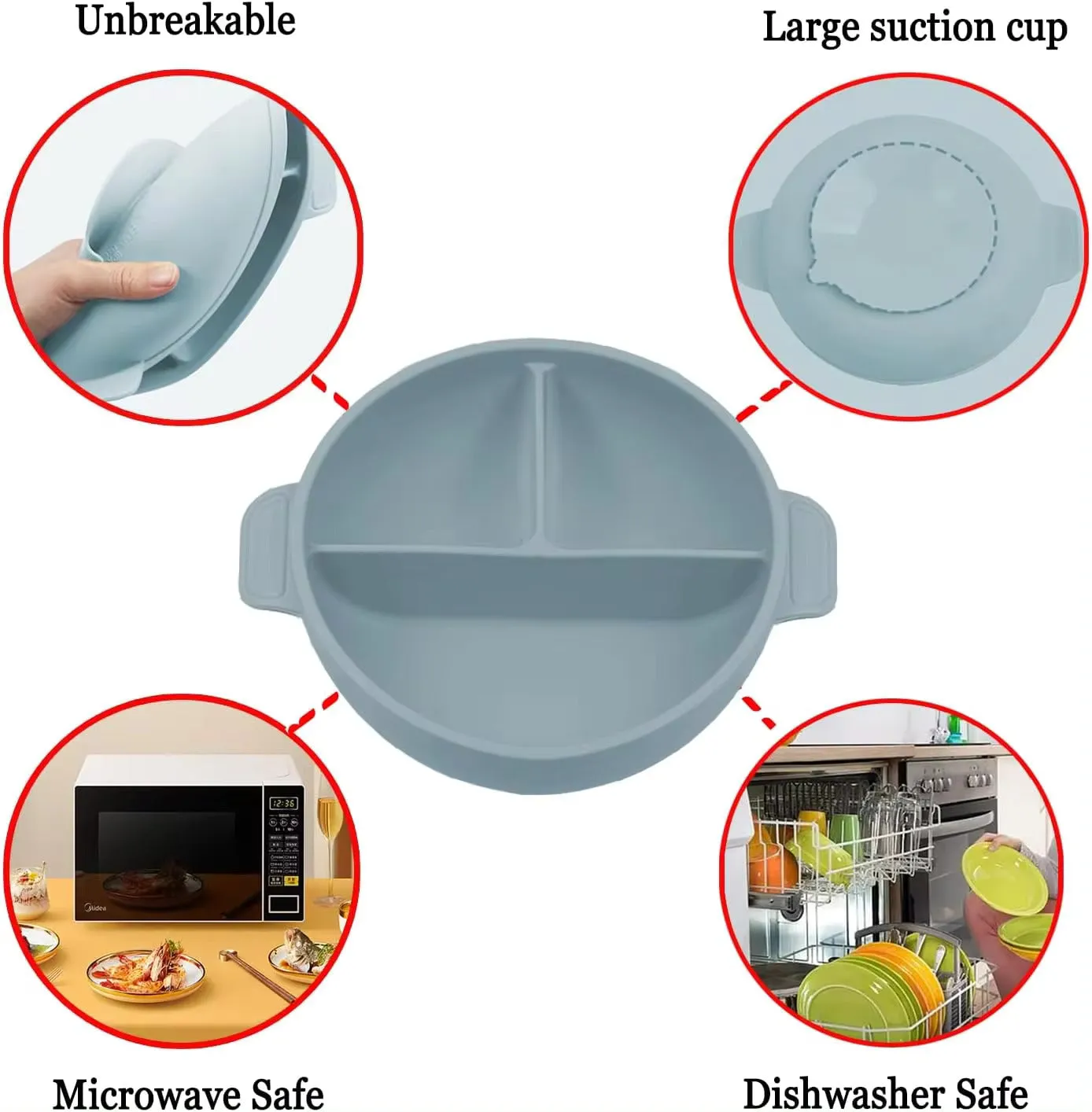 Unbreakable

Large suction cup

12:36

Midea

Microwave Safe

Dishwasher Safe